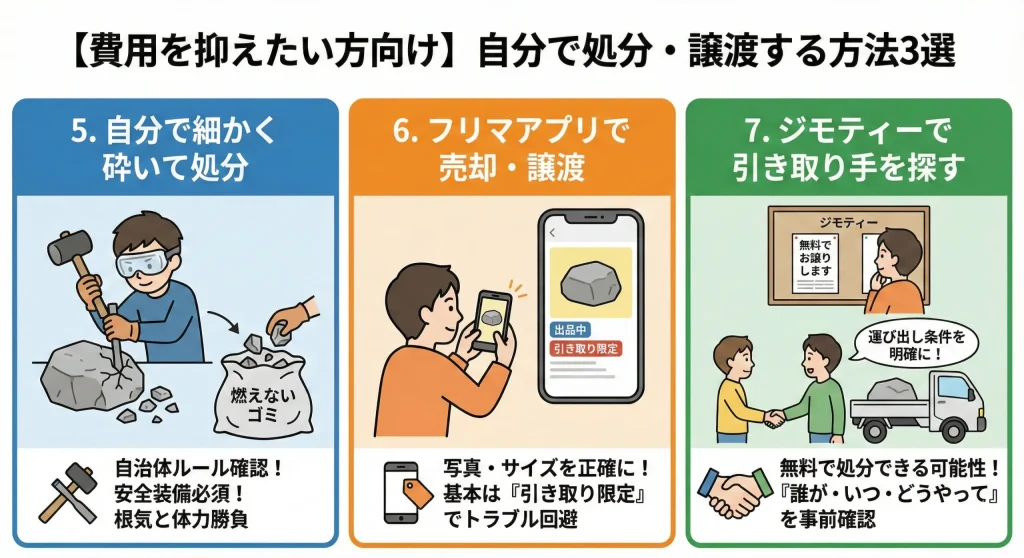 【費用を抑えたい方向け】自分で処分・譲渡する方法3選

5. 自分で細かく砕いて処分

燃えないゴミ

自治体ルール確認！
安全装備必須！
根気と体力勝負

6. フリマアプリで売却・譲渡

出品中
引き取り限定

写真・サイズを正確に！
基本は『引き取り限定』でトラブル回避

7. ジモティーで引き取り手を探す

ジモティー
無料でお譲りします

運び出し条件を明確に！

無料で処分できる可能性！
『誰が・いつ・どうやって』を事前確認