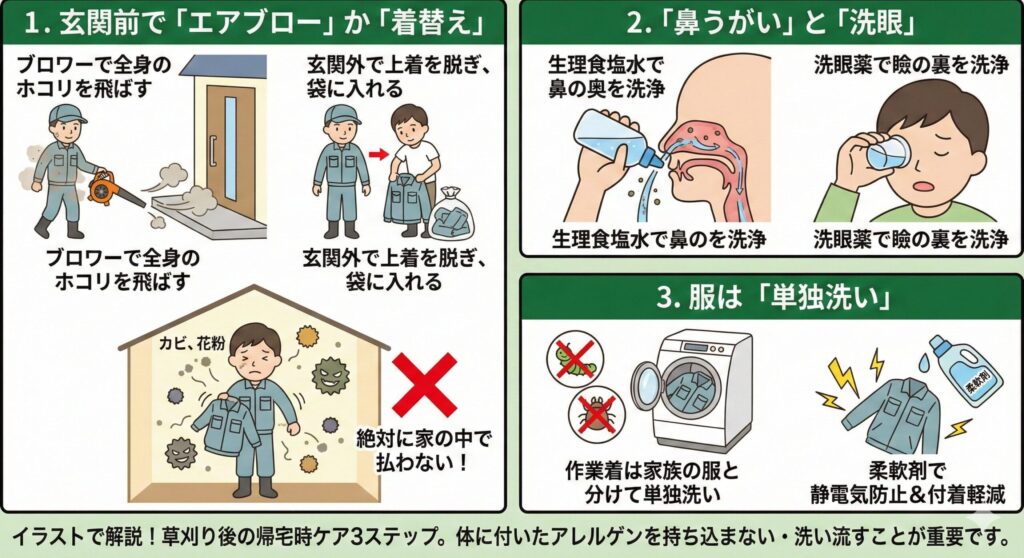 1. 玄関前で「エアブロー」か「着替え」

ブロワーで全身のホコリを飛ばす

玄関外で上着を脱ぎ、袋に入れる

ブロワーで全身のホコリを飛ばす

玄関外で上着を脱ぎ、袋に入れる

カビ、花粉

絶対に家の中で払わない！

2.「鼻うがい」と「洗眼」

生理食塩水で鼻の奥を洗浄

洗眼薬で瞼の裏を洗浄

生理食塩水で鼻のを洗浄

洗眼薬で瞼の裏を洗浄

3. 服は「単独洗い」

柔軟剤

作業着は家族の服と分けて単独洗い

柔軟剤で静電気防止＆付着軽減

イラストで解説！草刈り後の帰宅時ケア3ステップ。体に付いたアレルゲンを持ち込まない・洗い流すことが重要です。