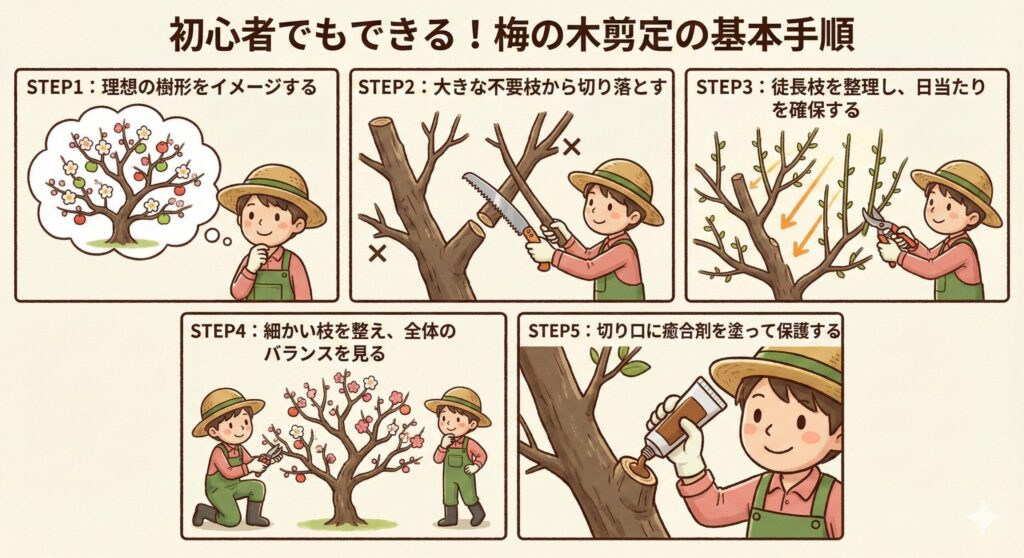 初心者でもできる！梅の木剪定の基本手順

STEP1：理想の樹形をイメージする

STEP2：大きな不要枝から切り落とす

STEP3：徒長枝を整理し、日当たりを確保する

STEP4：細かい枝を整え、全体のバランスを見る

STEP5：切り口に癒合剤を塗って保護する