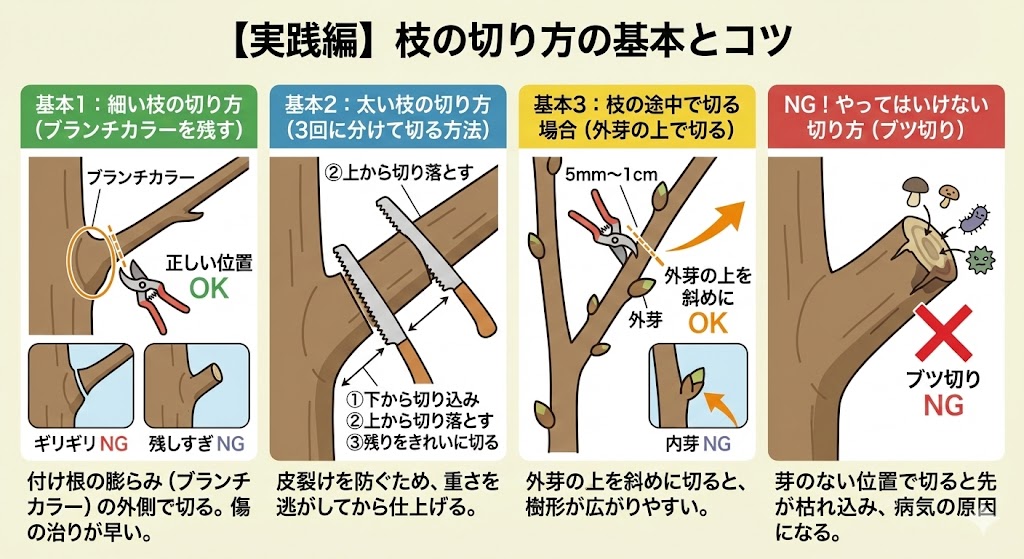 【実践編】枝の切り方の基本とコツ

基本1：細い枝の切り方（ブランチカラーを残す）

ブランチカラー

正しい位置
OK

ギリギリ NG

残しすぎ NG

付け根の膨らみ（ブランチカラー）の外側で切る。傷の治りが早い。

基本2：太い枝の切り方（3回に分けて切る方法）

②上から切り落とす

①下から切り込み
②上から切り落とす
③残りをきれいに切る

皮裂けを防ぐため、重さを逃がしてから仕上げる。

基本3：枝の途中で切る場合（外芽の上で切る）

5mm〜1cm

外芽の上を斜めに
OK

外芽

内芽 NG

外芽の上を斜めに切ると、樹形が広がりやすい。

NG！やってはいけない切り方（ブツ切り）

ブツ切り
NG

芽のない位置で切ると先が枯れ込み、病気の原因になる。