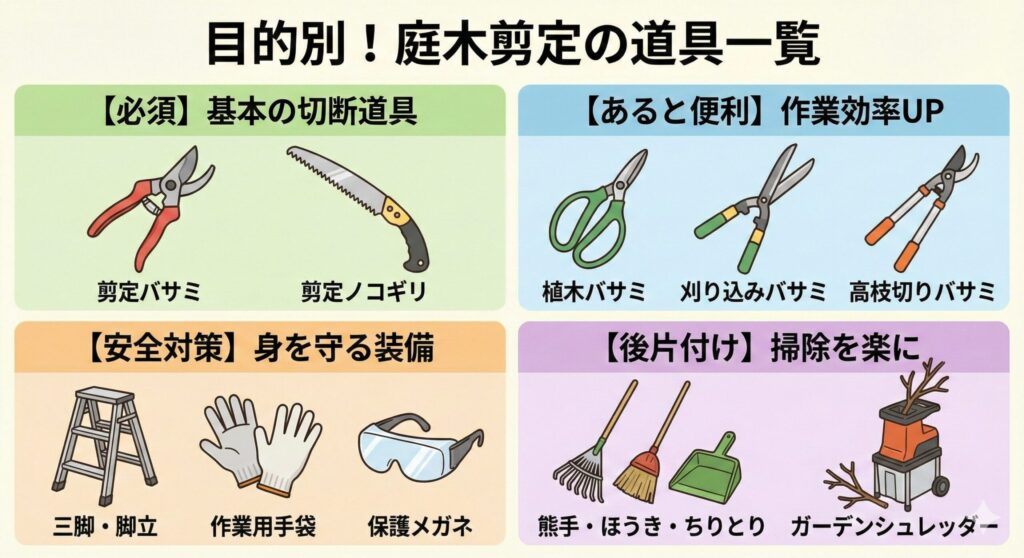 目的別！庭木剪定の道具一覧

【必須】基本の切断道具

剪定バサミ

剪定ノコギリ

【あると便利】作業効率UP

植木バサミ

刈り込みバサミ

高枝切りバサミ

【安全対策】身を守る装備

三脚・脚立

作業用手袋

保護メガネ

【後片付け】掃除を楽に

熊手・ほうき・ちりとり

ガーデンシュレッダー