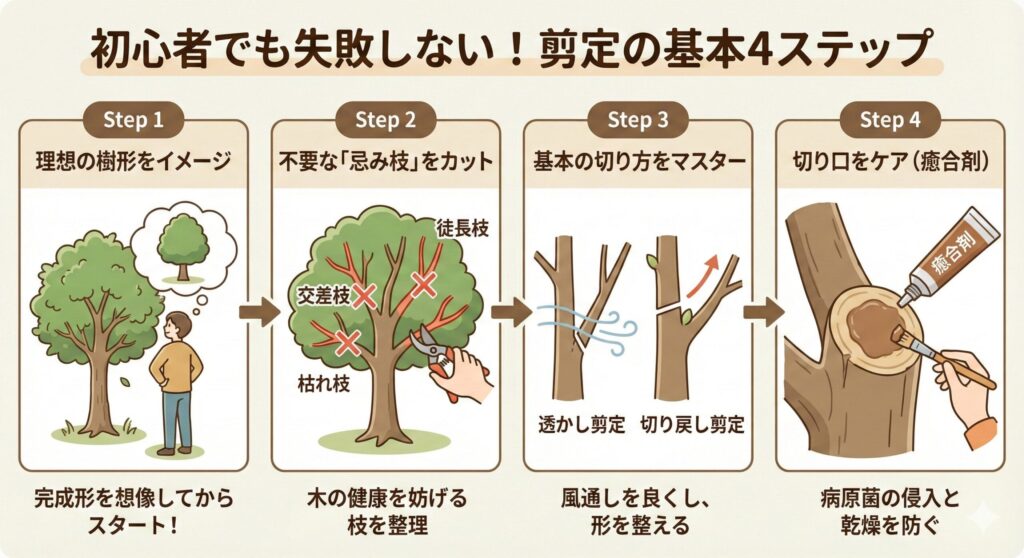 初心者でも失敗しない！剪定の基本4ステップ

Step 1
理想の樹形をイメージ
完成形を想像してからスタート！

Step 2
不要な「忌み枝」をカット
徒長枝
交差枝
枯れ枝
木の健康を妨げる枝を整理

Step 3
基本の切り方をマスター
透かし剪定
切り戻し剪定
風通しを良くし、形を整える

Step 4
切り口をケア（癒合剤）
癒合剤
病原菌の侵入と乾燥を防ぐ