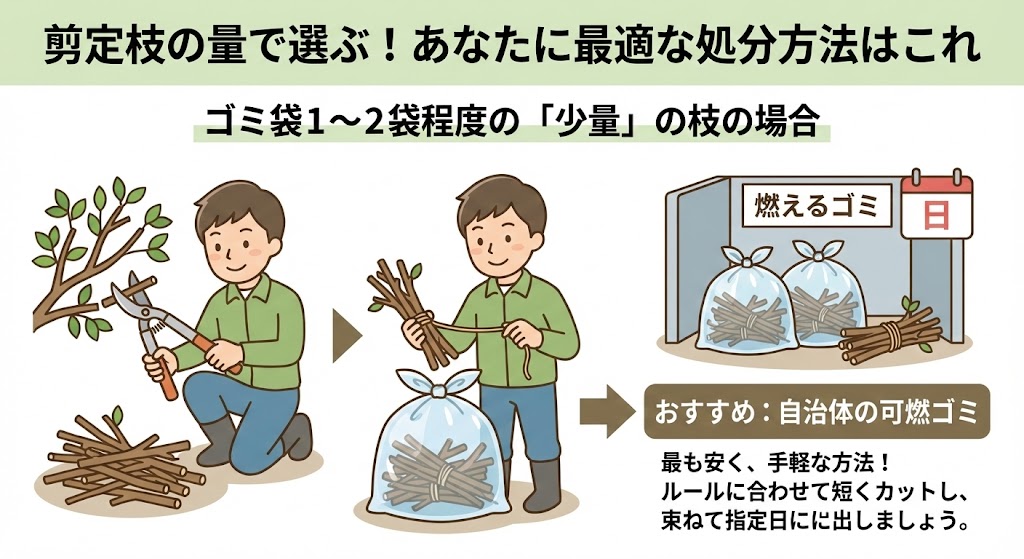 剪定枝の量で選ぶ！あなたに最適な処分方法はこれ

ゴミ袋1～2袋程度の「少量」の枝の場合

燃えるゴミ

日

おすすめ：自治体の可燃ゴミ

最も安く、手軽な方法！
ルールに合わせて短くカットし、
束ねて指定日にに出しましょう。