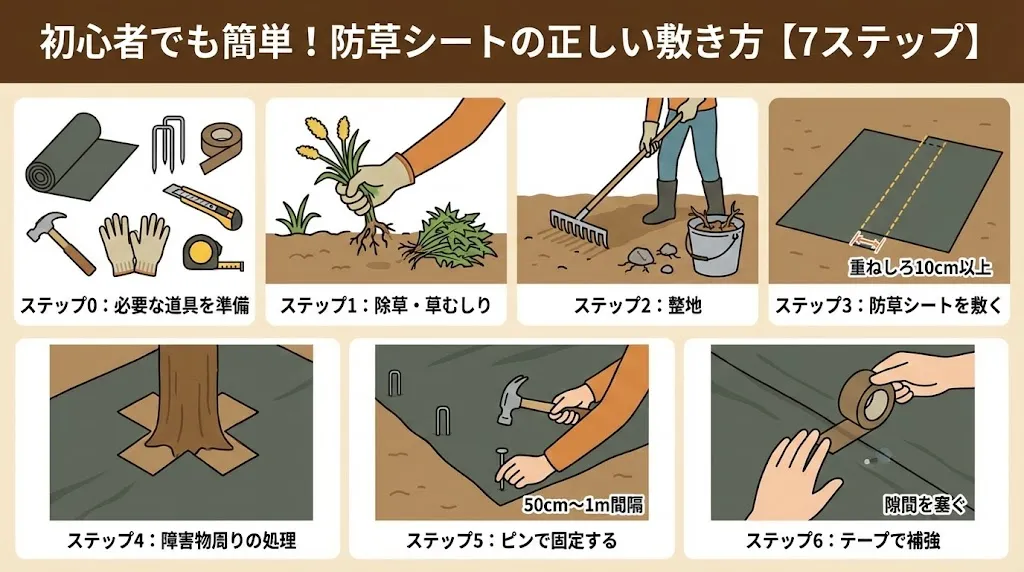 初心者でも簡単！防草シートの正しい敷き方【7ステップ】

ステップ0：必要な道具を準備

ステップ1：除草・草むしり

ステップ2：整地

重ねしろ10cm以上

ステップ3：防草シートを敷く

ステップ4：障害物周りの処理

50cm〜1m間隔

ステップ5：ピンで固定する

隙間を塞ぐ

ステップ6：テープで補強