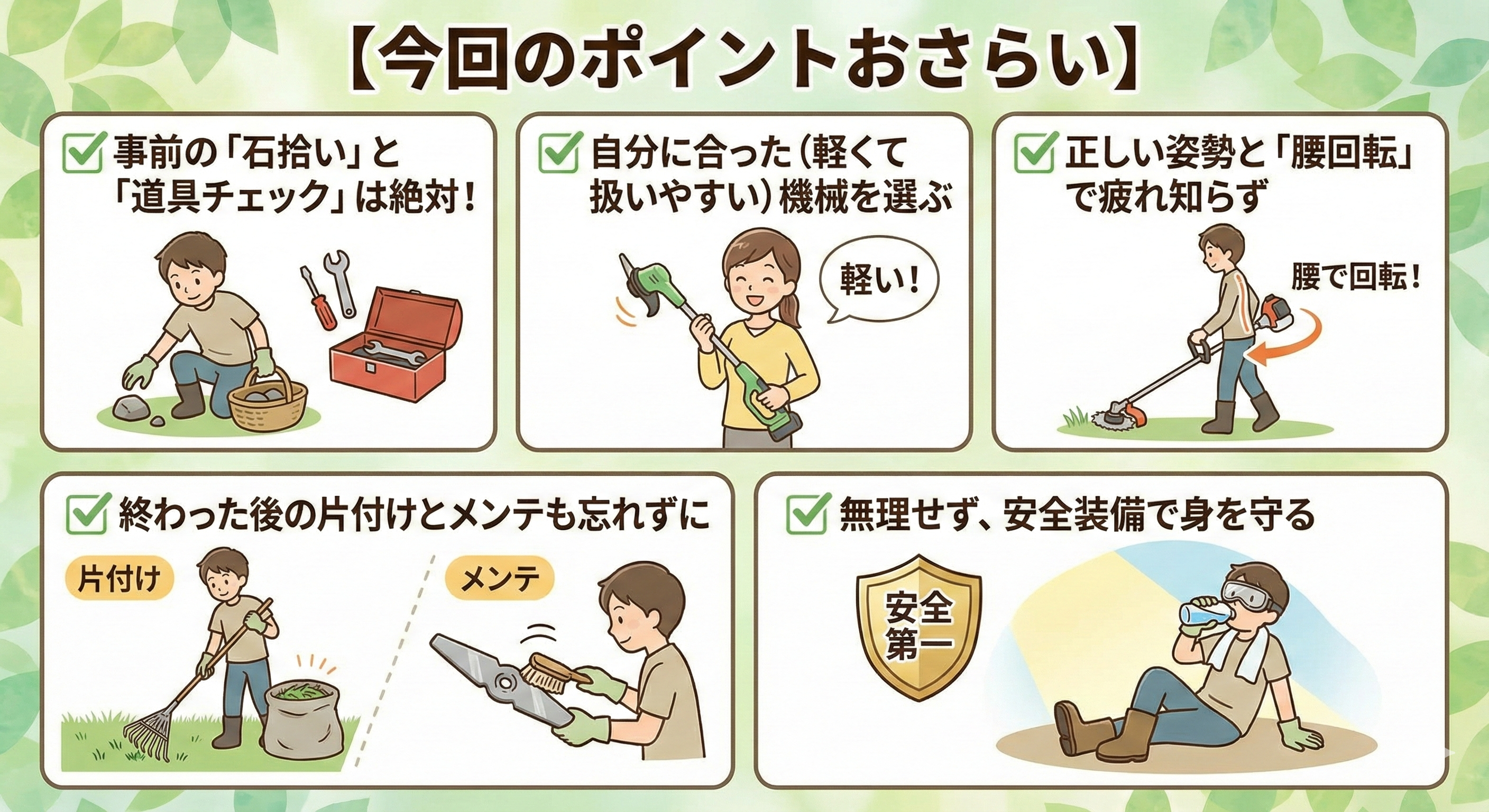 【今回のポイントおさらい】

事前の「石拾い」と「道具チェック」は絶対！

自分に合った（軽くて扱いやすい）機械を選ぶ

軽い！

正しい姿勢と「腰回転」で疲れ知らず

腰で回転！

終わった後の片付けとメンテも忘れずに

片付け

メンテ

無理せず、安全装備で身を守る

安全第一