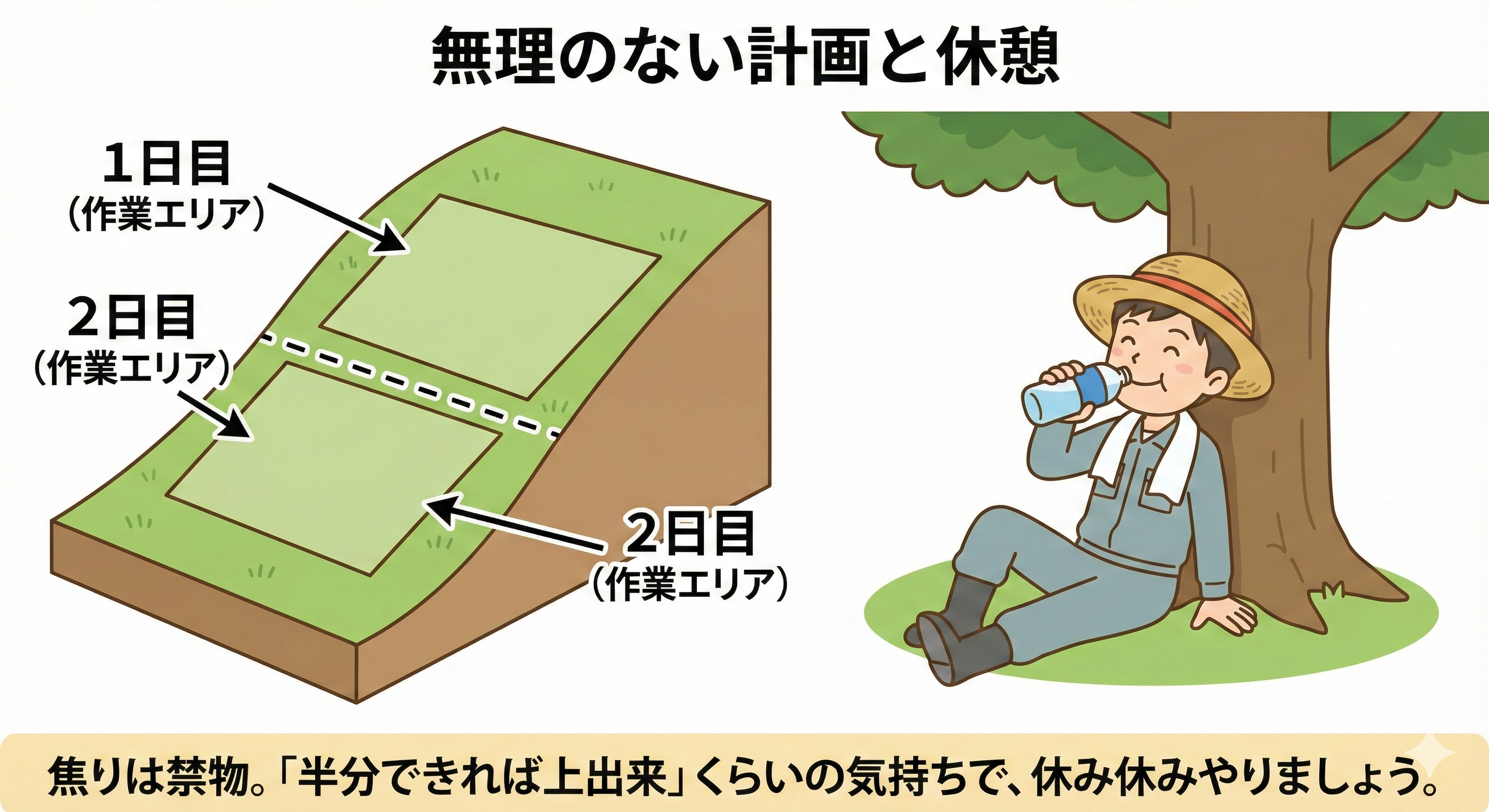 無理のない計画と休憩

1日目
(作業エリア)

2日目
(作業エリア)

2日目
(作業エリア)

焦りは禁物。「半分できれば上出来」くらいの気持ちで、休み休みやりましょう。