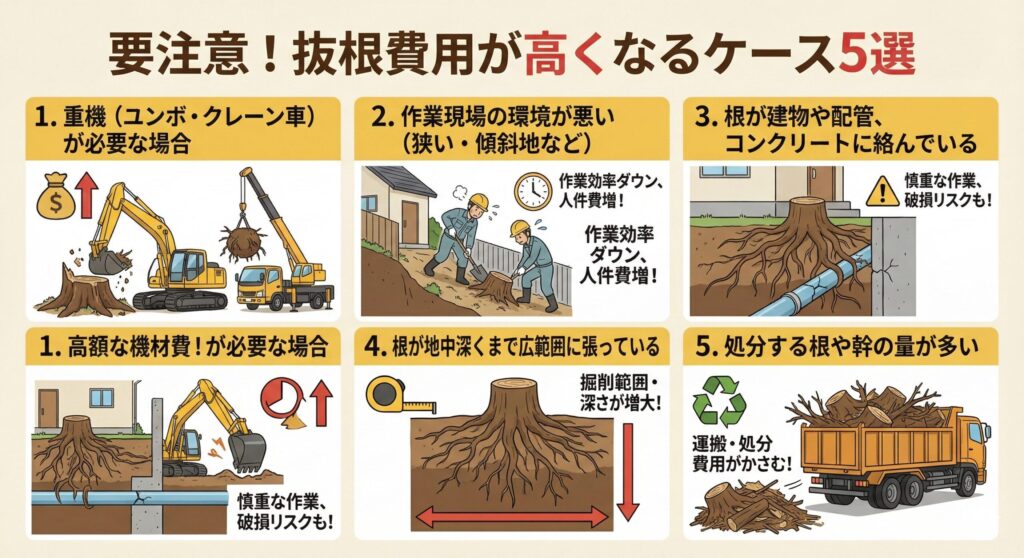 要注意！抜根費用が高くなるケース5選

1. 重機（ユンボ・クレーン車）が必要な場合

$

2. 作業現場の環境が悪い（狭い・傾斜地など）

作業効率ダウン、人件費増！

作業効率ダウン、人件費増！

3. 根が建物や配管、コンクリートに絡んでいる

慎重な作業、破損リスクも！

1. 高額な機材費！が必要な場合

慎重な作業、破損リスクも！

4. 根が地中深くまで広範囲に張っている

掘削範囲・深さが増大！

5. 処分する根や幹の量が多い

運搬・処分費用がかさむ！