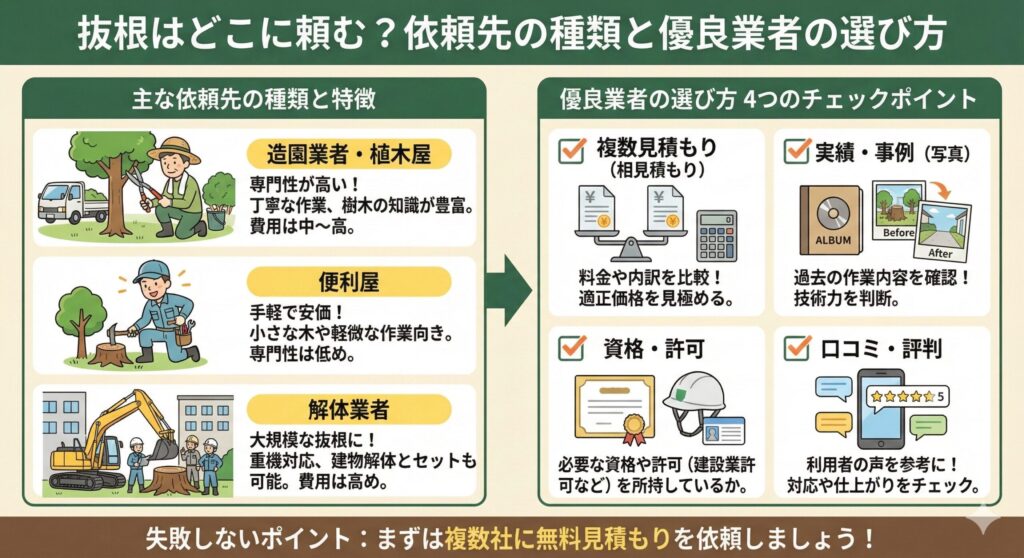 抜根はどこに頼む？依頼先の種類と優良業者の選び方

主な依頼先の種類と特徴

造園業者・植木屋
専門性が高い！
丁寧な作業、樹木の知識が豊富。
費用は中〜高。

便利屋
手軽で安価！
小さな木や軽微な作業向き。
専門性は低め。

解体業者
大規模な抜根に！
重機対応、建物解体とセットも可能。費用は高め。

優良業者の選び方 4つのチェックポイント

複数見積もり
（相見積もり）
¥ ¥
料金や内訳を比較！
適正価格を見極める。

実績・事例（写真）
ALBUM
Before
After
過去の作業内容を確認！
技術力を判断。

資格・許可
必要な資格や許可（建設業許可など）を所持しているか。

口コミ・評判
5
利用者の声を参考に！
対応や仕上がりをチェック。

失敗しないポイント：まずは複数社に無料見積もりを依頼しましょう！