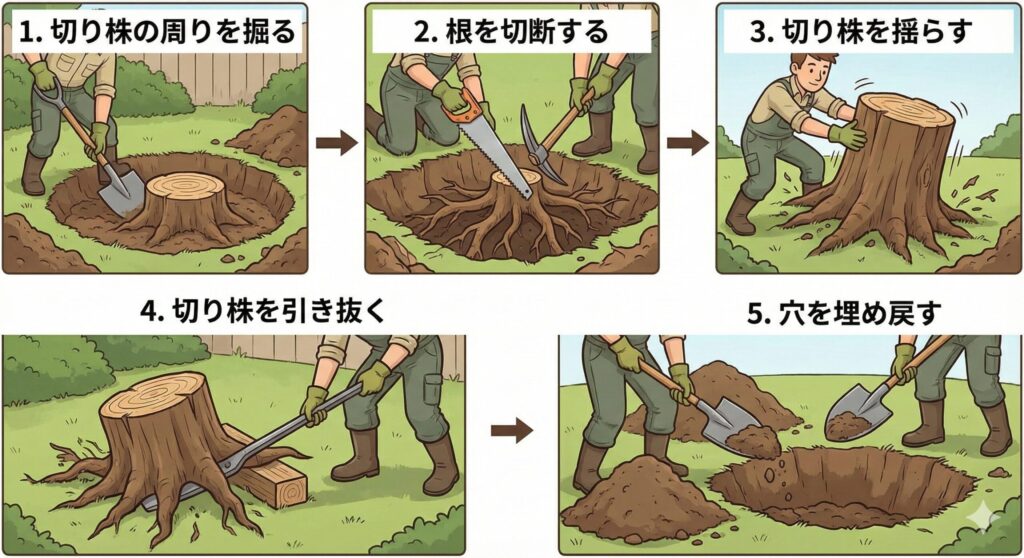 1. 切り株の周りを掘る

2. 根を切断する

3. 切り株を揺らす

4. 切り株を引き抜く

5. 穴を埋め戻す