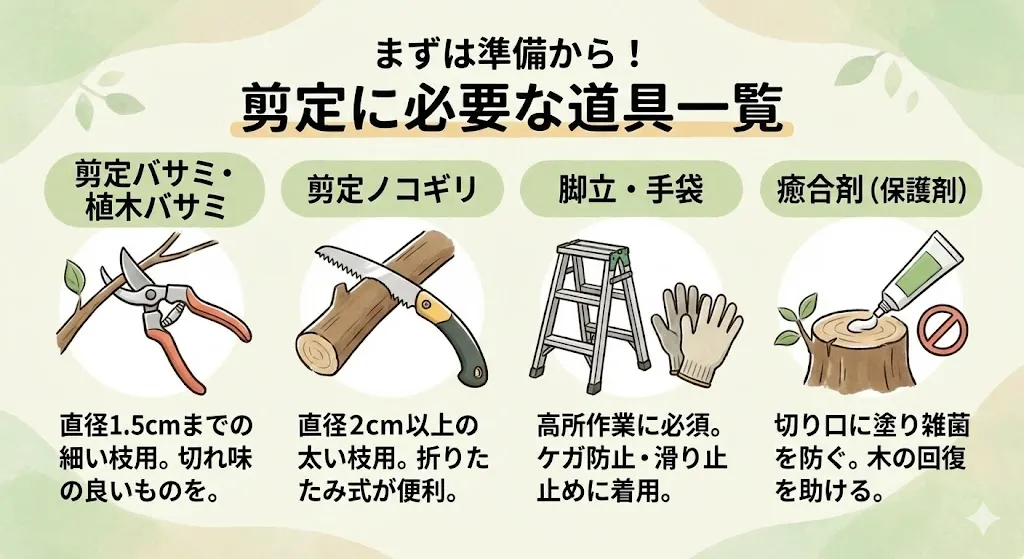 まずは準備から！
剪定に必要な道具一覧

剪定バサミ・植木バサミ

直径1.5cmまでの細い枝用。切れ味の良いものを。

剪定ノコギリ

直径2cm以上の太い枝用。折りたたみ式が便利。

脚立・手袋

高所作業に必須。ケガ防止・滑り止止めに着用。

癒合剤（保護剤）

切り口に塗り雑菌を防ぐ。木の回復を助ける。