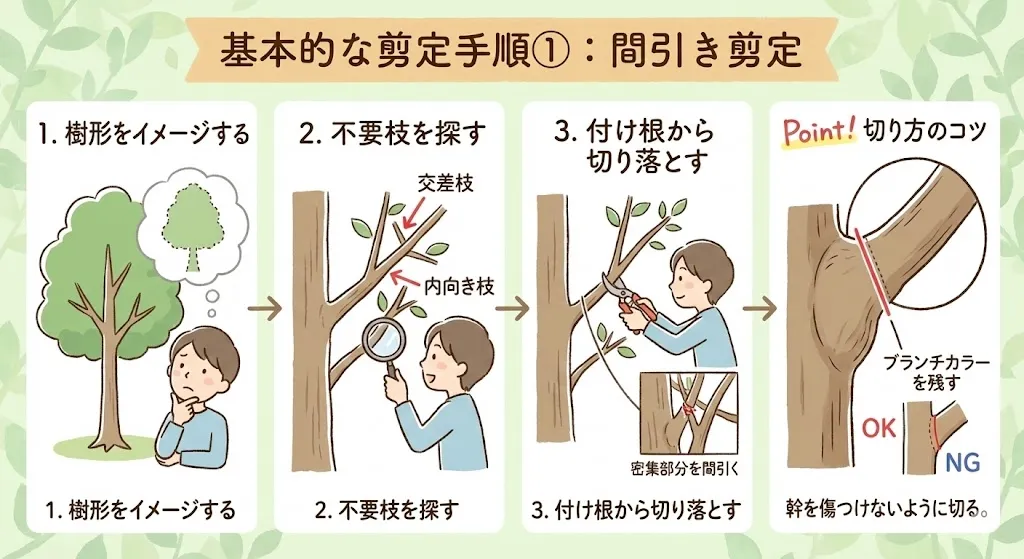 基本的な剪定手順①：間引き剪定

1. 樹形をイメージする

1. 樹形をイメージする

2. 不要枝を探す

交差枝

内向き枝

2. 不要枝を探す

3. 付け根から切り落とす

密集部分を間引く

3. 付け根から切り落とす

Point! 切り方のコツ

ブランチカラーを残す

OK

NG

幹を傷つけないように切る。