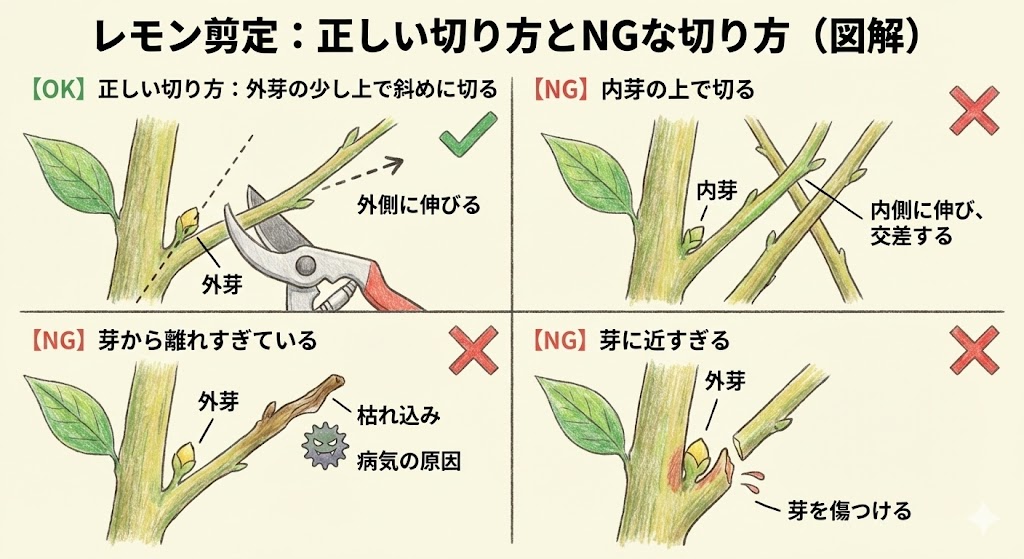 レモン剪定：正しい切り方とNGな切り方（図解）

【OK】正しい切り方：外芽の少し上で斜めに切る

外側に伸びる

外芽

【NG】内芽の上で切る

内芽

内側に伸び、交差する

【NG】芽から離れすぎている

外芽

枯れ込み

病気の原因

【NG】芽に近すぎる

外芽

芽を傷つける